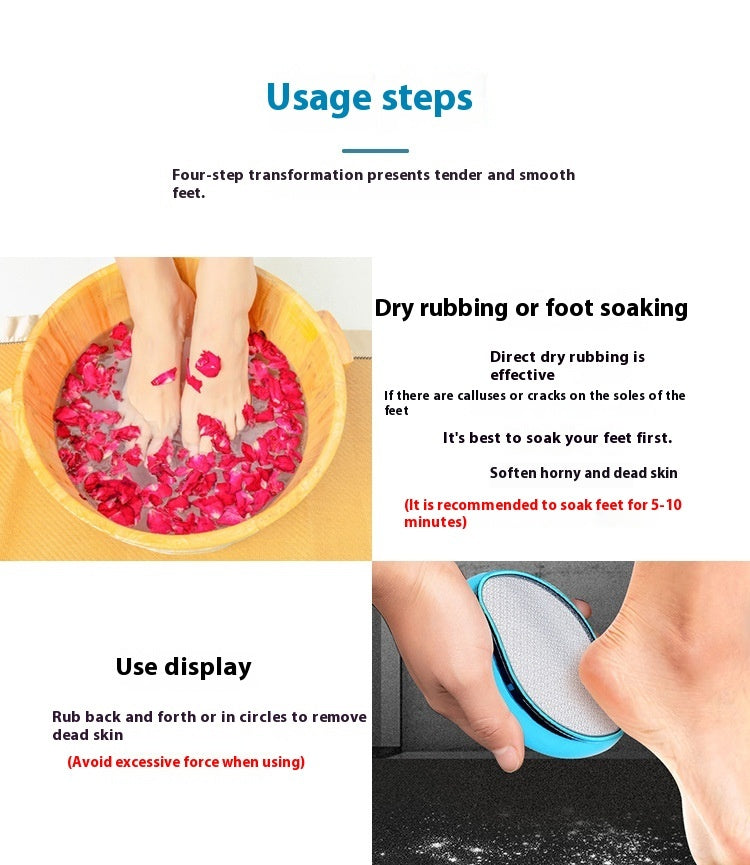 Usage steps

Four-step transformation presents tender and smooth feet.

Dry rubbing or foot soaking

Direct dry rubbing is effective

If there are calluses or cracks on the soles of the feet

It's best to soak your feet first.

Soften horny and dead skin

(It is recommended to soak feet for 5-10 minutes)

Use display

Rub back and forth or in circles to remove dead skin

(Avoid excessive force when using)