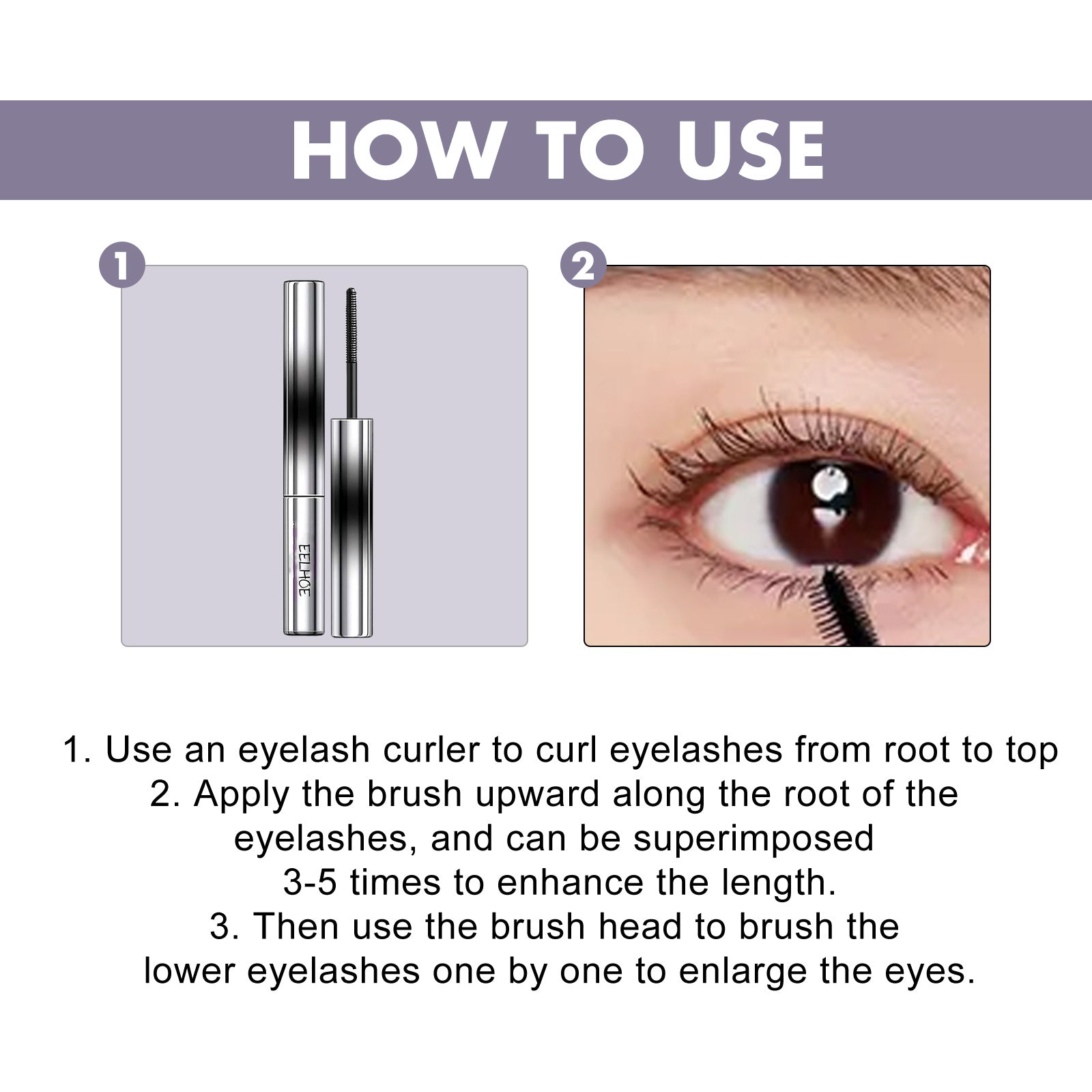 HOW TO USE

1

EELHOE

2

1. Use an eyelash curler to curl eyelashes from root to top
2. Apply the brush upward along the root of the eyelashes, and can be superimposed 3-5 times to enhance the length.
3. Then use the brush head to brush the lower eyelashes one by one to enlarge the eyes.