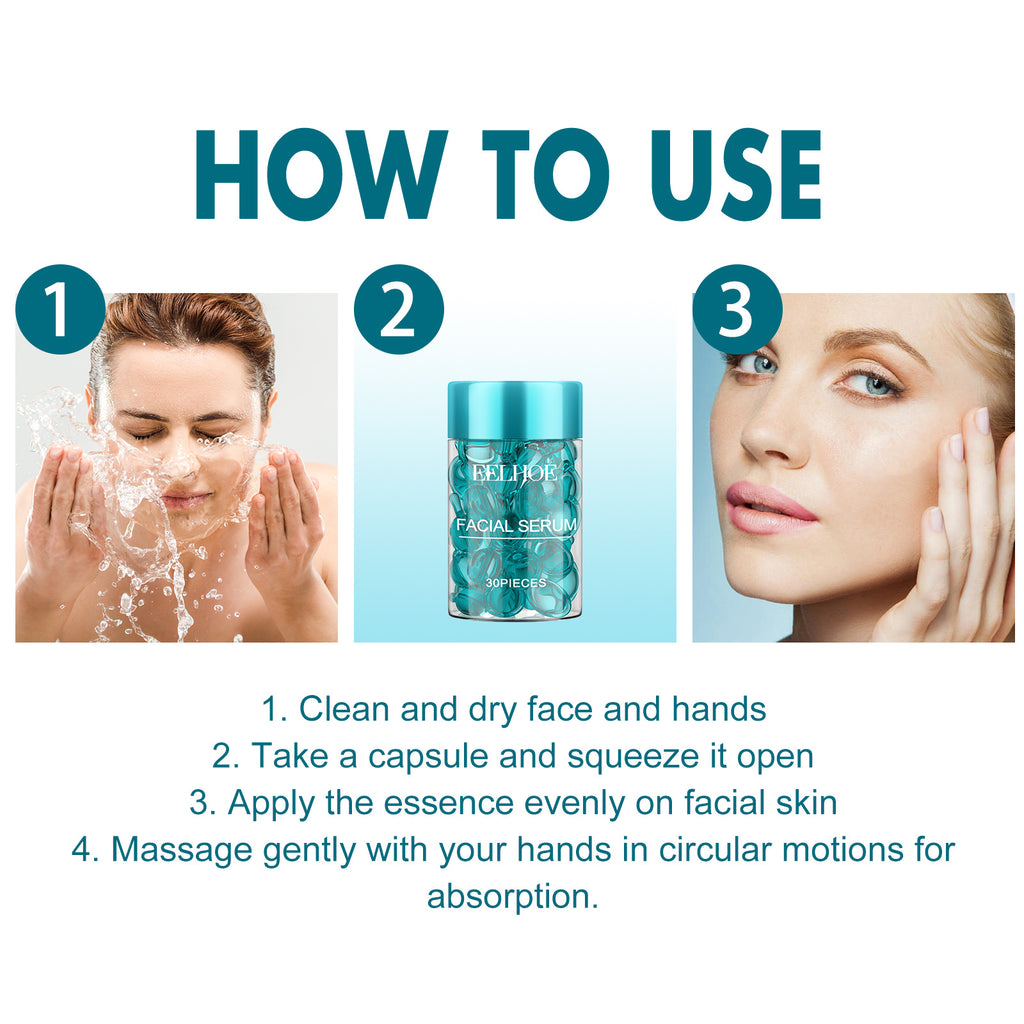 HOW TO USE

1

2

EELHOE
FACIAL SERUM
30PIECES

3

1. Clean and dry face and hands
2. Take a capsule and squeeze it open
3. Apply the essence evenly on facial skin
4. Massage gently with your hands in circular motions for absorption.