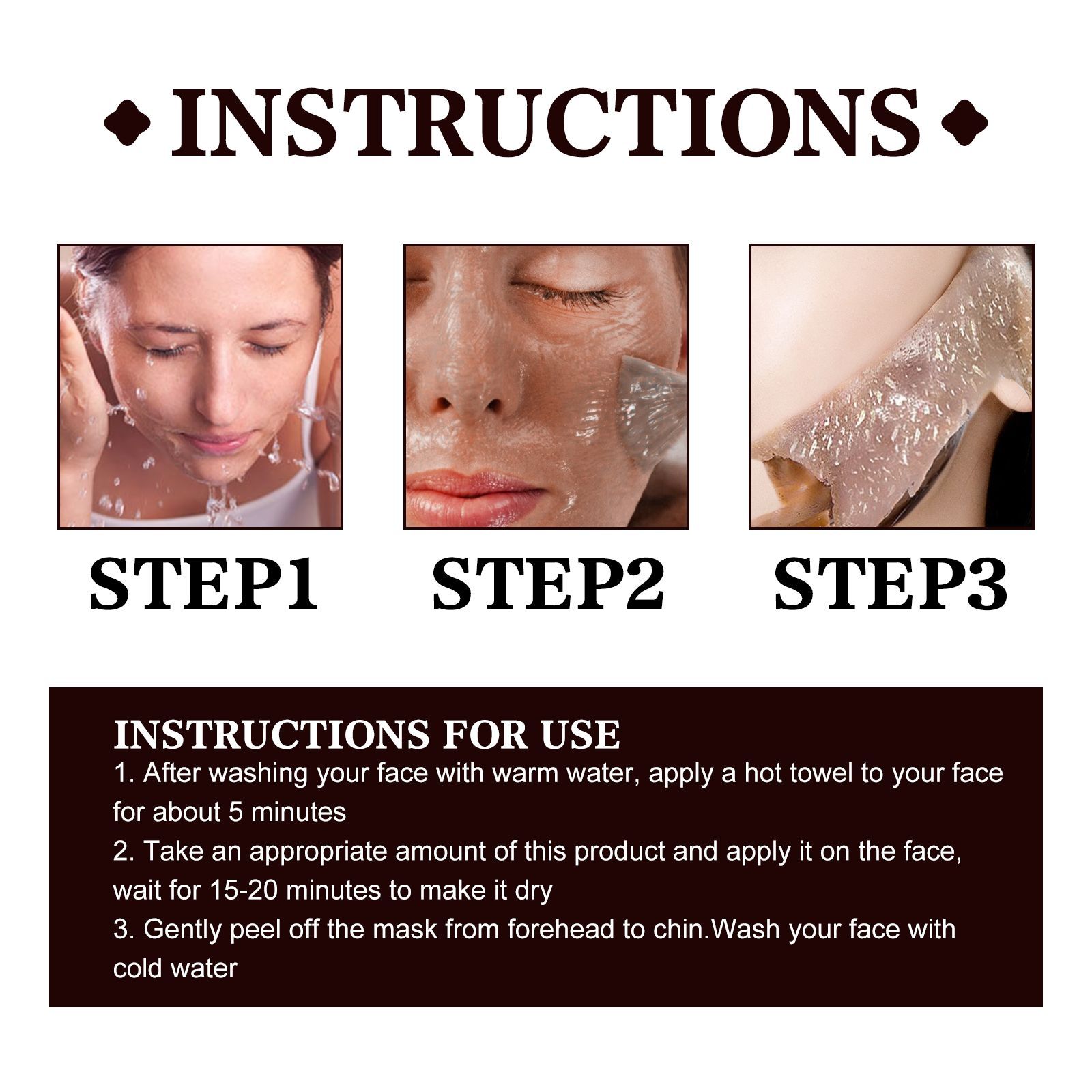 INSTRUCTIONS

STEP1

STEP2

STEP3

INSTRUCTIONS FOR USE

1. After washing your face with warm water, apply a hot towel to your face for about 5 minutes

2. Take an appropriate amount of this product and apply it on the face, wait for 15-20 minutes to make it dry

3. Gently peel off the mask from forehead to chin.Wash your face with cold water